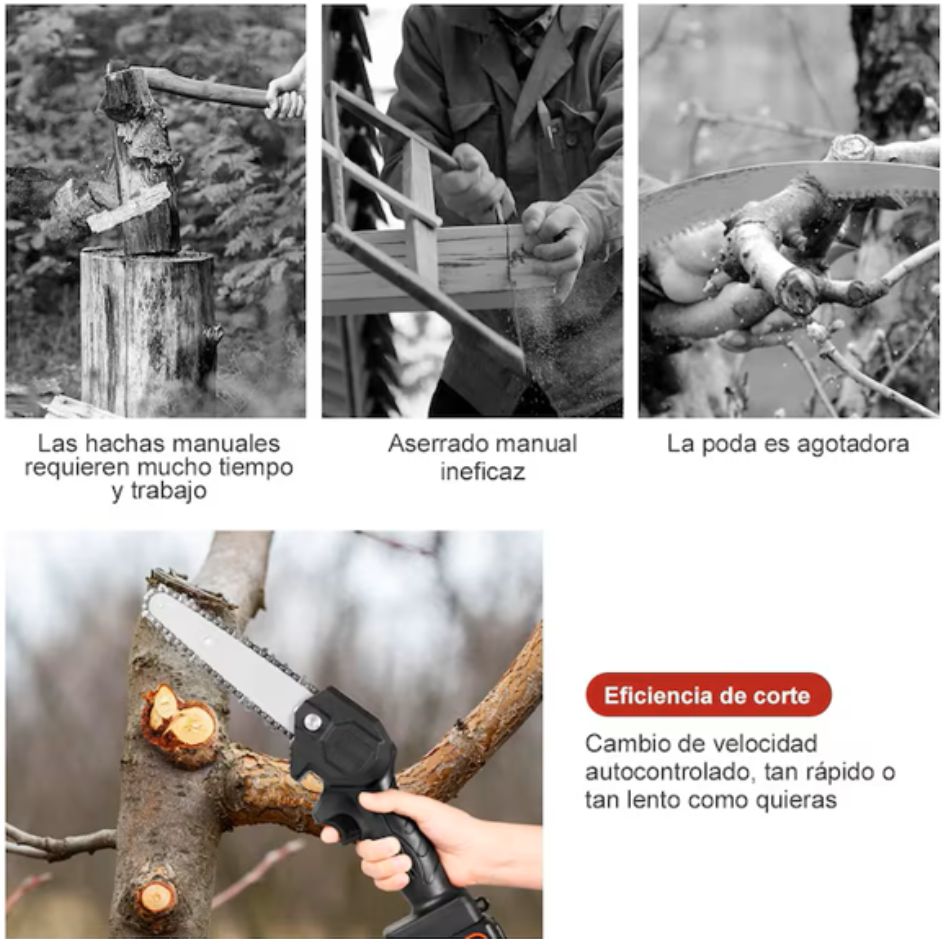 Las hachas manuales requieren mucho tiempo y trabajo

Aserrado manual ineficaz

La poda es agotadora

Eficiencia de corte

Cambio de velocidad autocontrolado, tan rápido o tan lento como quieras