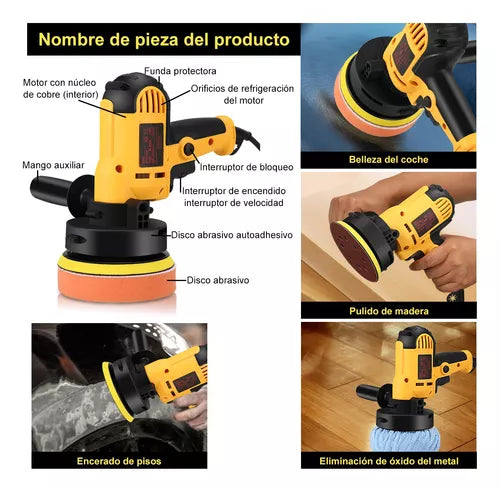 Nombre de pieza del producto

Funda protectora

Motor con núcleo de cobre (interior)

Orificios de refrigeración del motor

Mango auxiliar

Interruptor de bloqueo

Interruptor de encendido interruptor de velocidad

Disco abrasivo autoadhesivo

Disco abrasivo

Belleza del coche

Pulido de madera

Encerado de pisos

Eliminación de óxido del metal